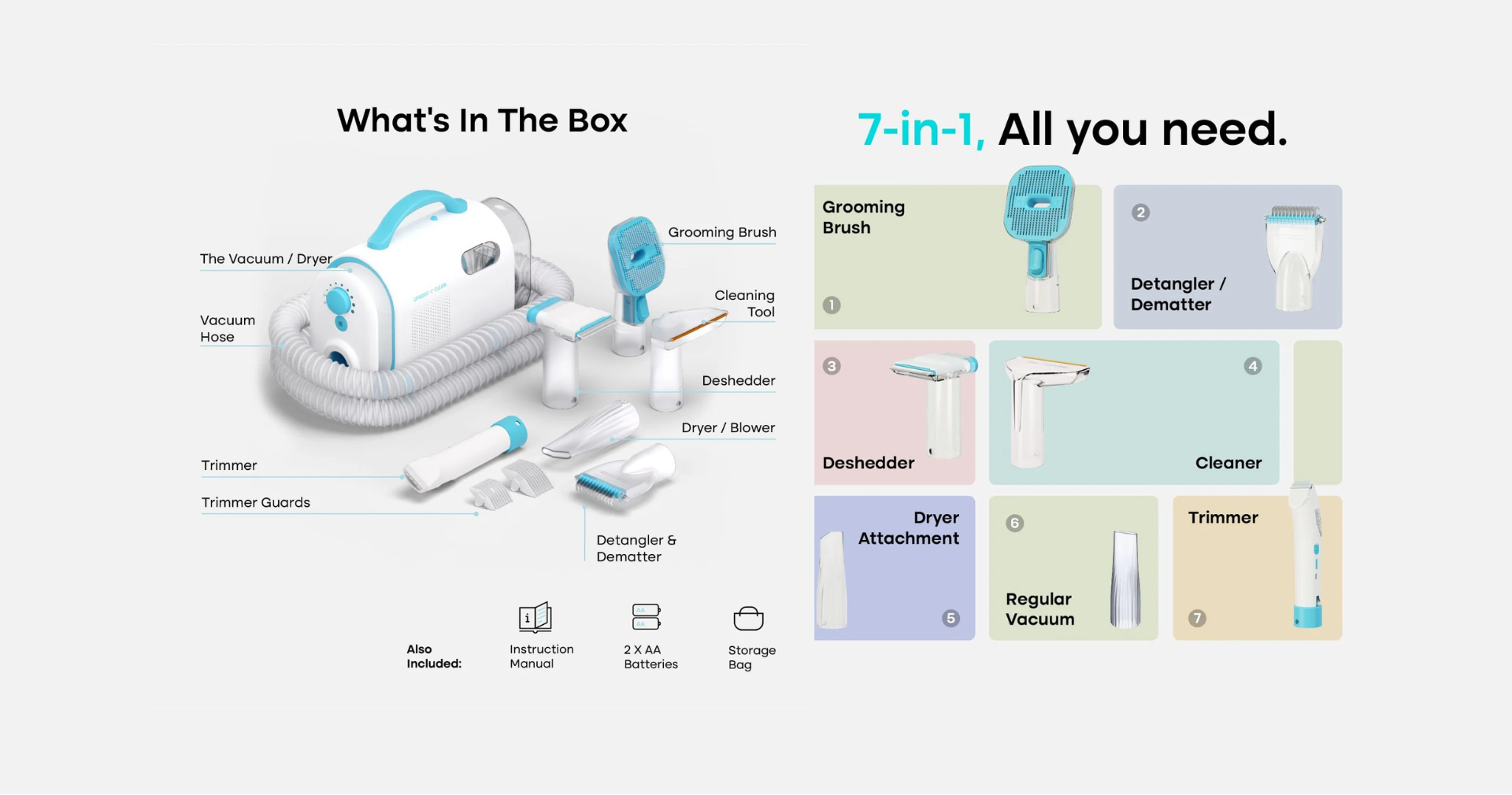 What's In The Box

The Vacuum / Dryer

Vacuum Hose

Trimmer

Trimmer Guards

Grooming Brush

Cleaning Tool

Deshedder

Dryer / Blower

Detangler & Dematter

Also Included:

Instruction Manual

2 X AA Batteries

Storage Bag

7-in-1, All you need.

Grooming Brush
1

2
Detangler / Dematter

3
Deshedder

4
Cleaner

Dryer Attachment
5

6
Regular Vacuum

Trimmer
7